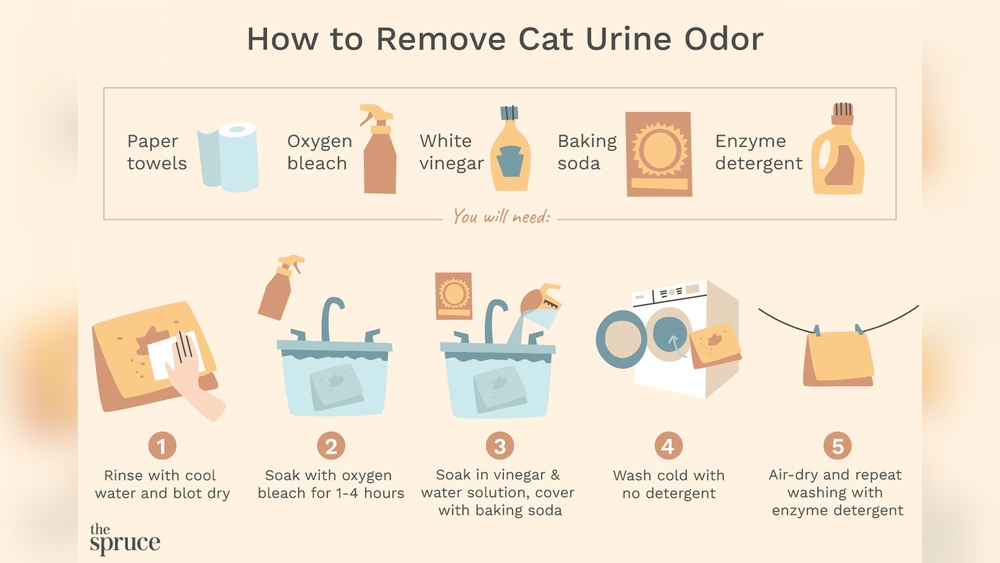 How to Remove Cat Urine Odor

Paper towels

Oxygen bleach

White vinegar

Baking soda

Enzyme detergent

You will need:

1
Rinse with cool water and blot dry

2
Soak with oxygen bleach for 1-4 hours

3
Soak in vinegar & water solution, cover with baking soda

4
Wash cold with no detergent

5
Air-dry and repeat washing with enzyme detergent

the spruce